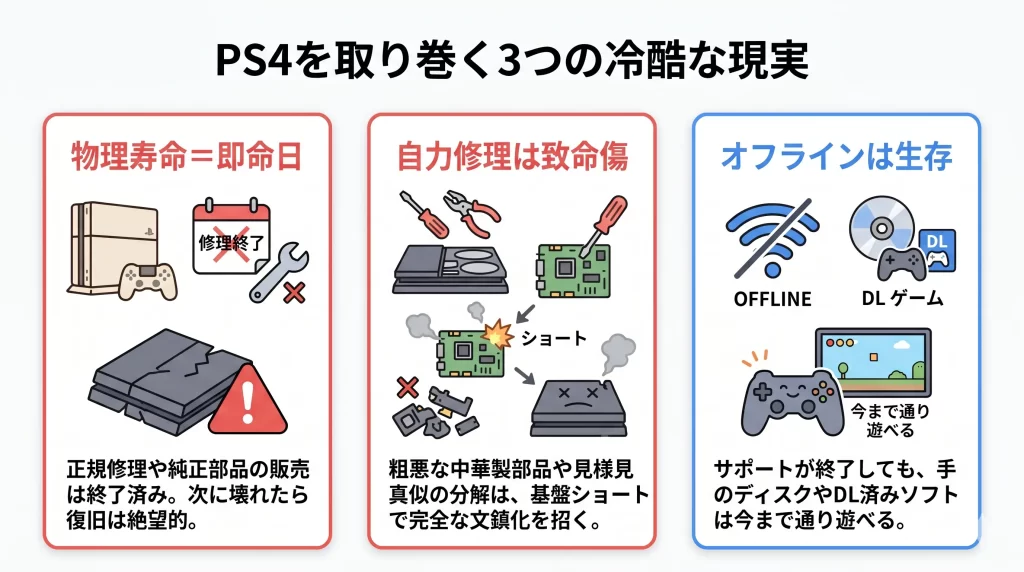 PS4を取り巻く3つの冷酷な現実

物理寿命＝即命日

修理終了

正規修理や純正部品の販売は終了済み。次に壊れたら復旧は絶望的。

自力修理は致命傷

ショート

粗悪な中華製部品や見様見真似の分解は、基盤ショートで完全な文鎮化を招く。

オフラインは生存

OFFLINE

DL

DL ゲーム

今まで通り遊べる

サポートが終了しても、手のディスクやDL済みソフトは今まで通り遊べる。