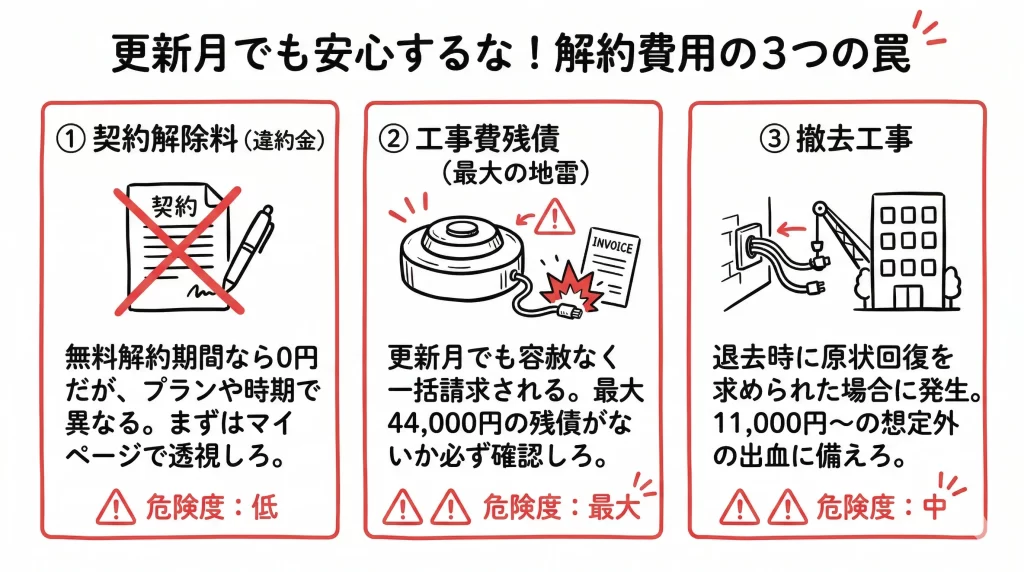 更新月でも安心するな！解約費用の3つの罠

① 契約解除料（違約金）

契約

無料解約期間なら0円だが、プランや時期で異なる。まずはマイページで透視しろ。

危険度：低

② 工事費残債
（最大の地雷）

INVOICE

更新月でも容赦なく一括請求される。最大44,000円の残債がないか必ず確認しろ。

危険度：最大

③ 撤去工事

退去時に原状回復を求められた場合に発生。11,000円〜の想定外の出血に備えろ。

危険度：中